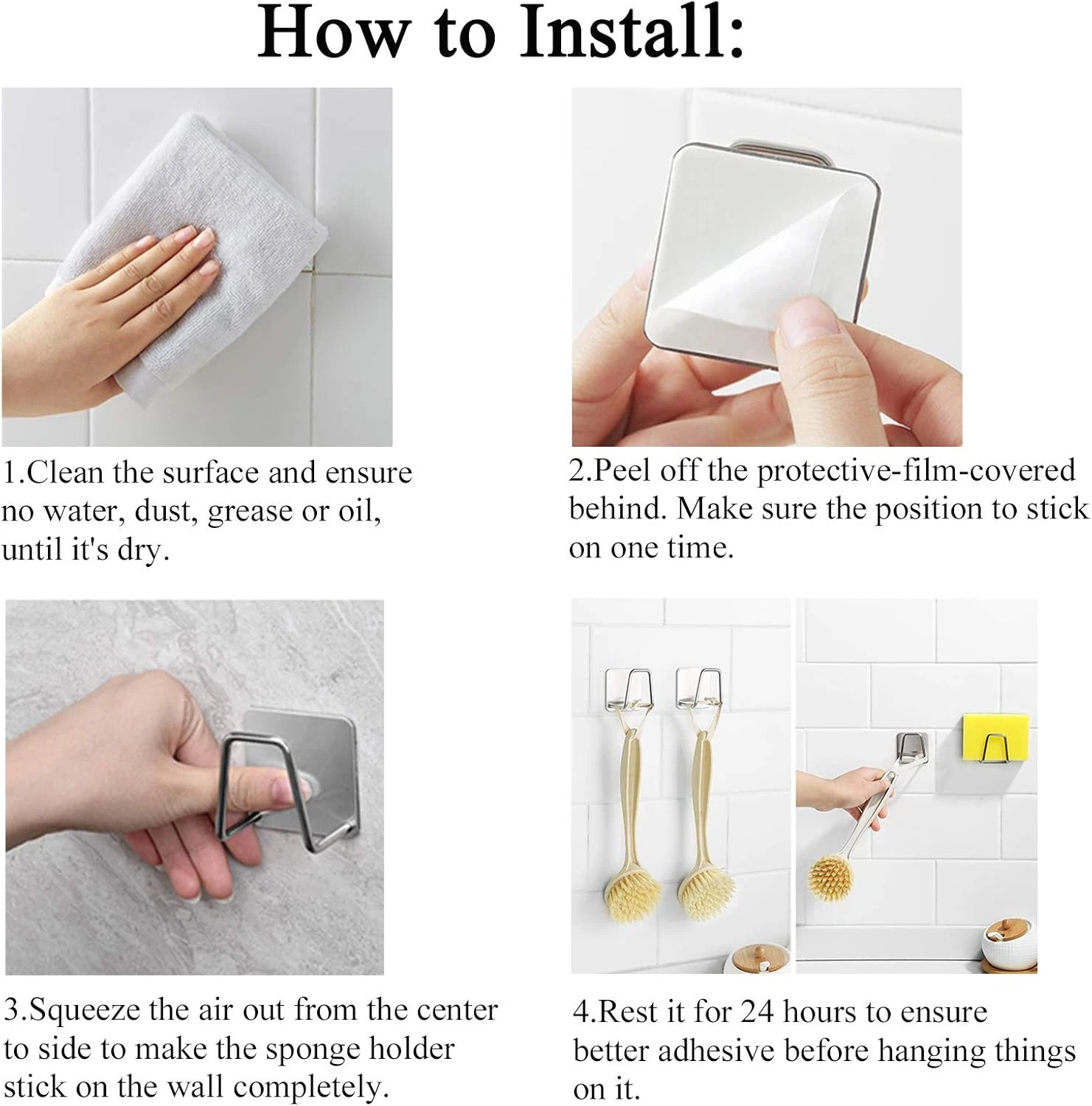 How to Install:

1.Clean the surface and ensure no water, dust, grease or oil, until it's dry.

2.Peel off the protective-film-covered behind. Make sure the position to stick on one time.

3.Squeeze the air out from the center to side to make the sponge holder stick on the wall completely.

4.Rest it for 24 hours to ensure better adhesive before hanging things on it.