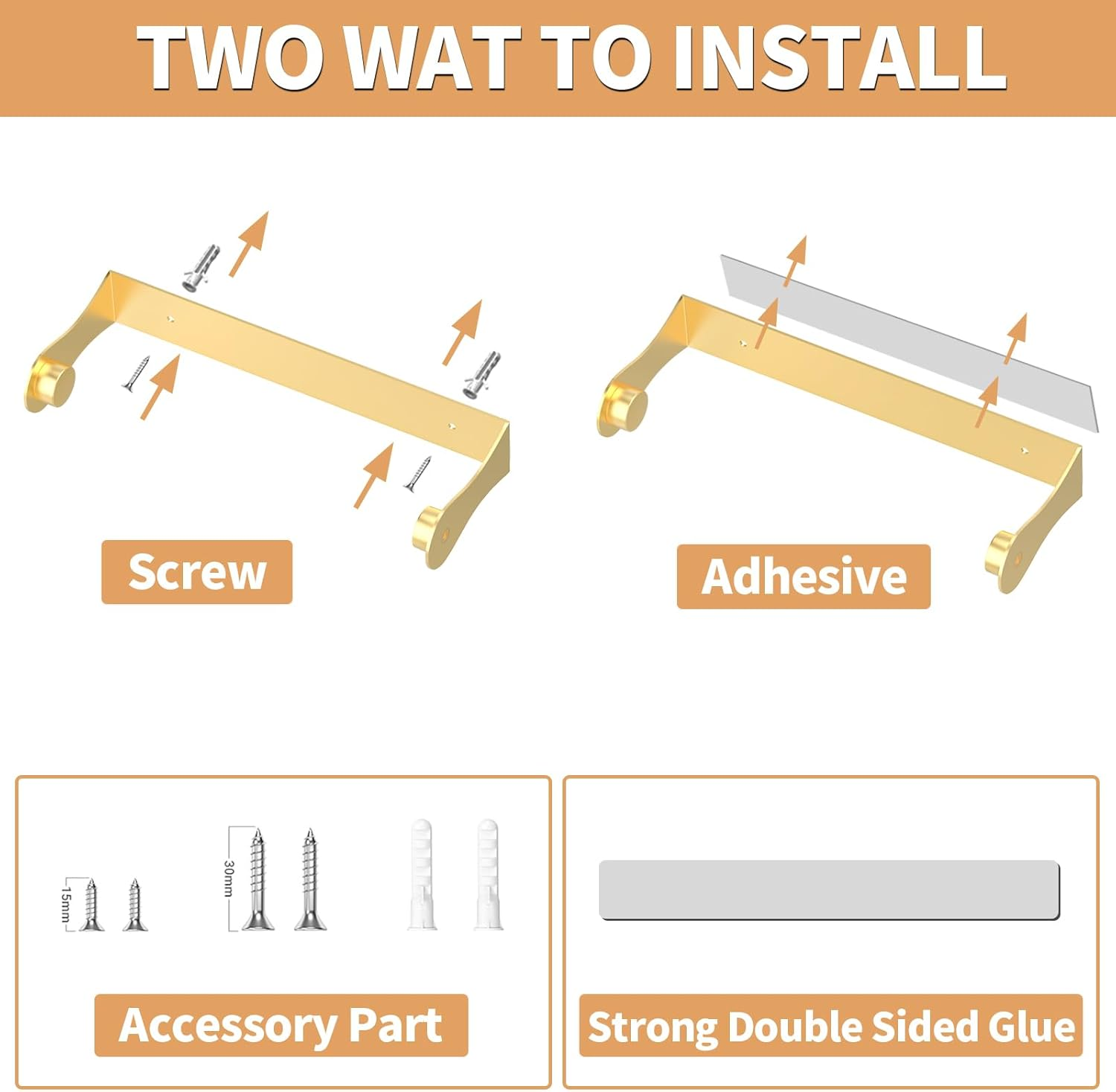 TWO WAT TO INSTALL

Screw

Adhesive

15mm

30mm

Accessory Part

Strong Double Sided Glue